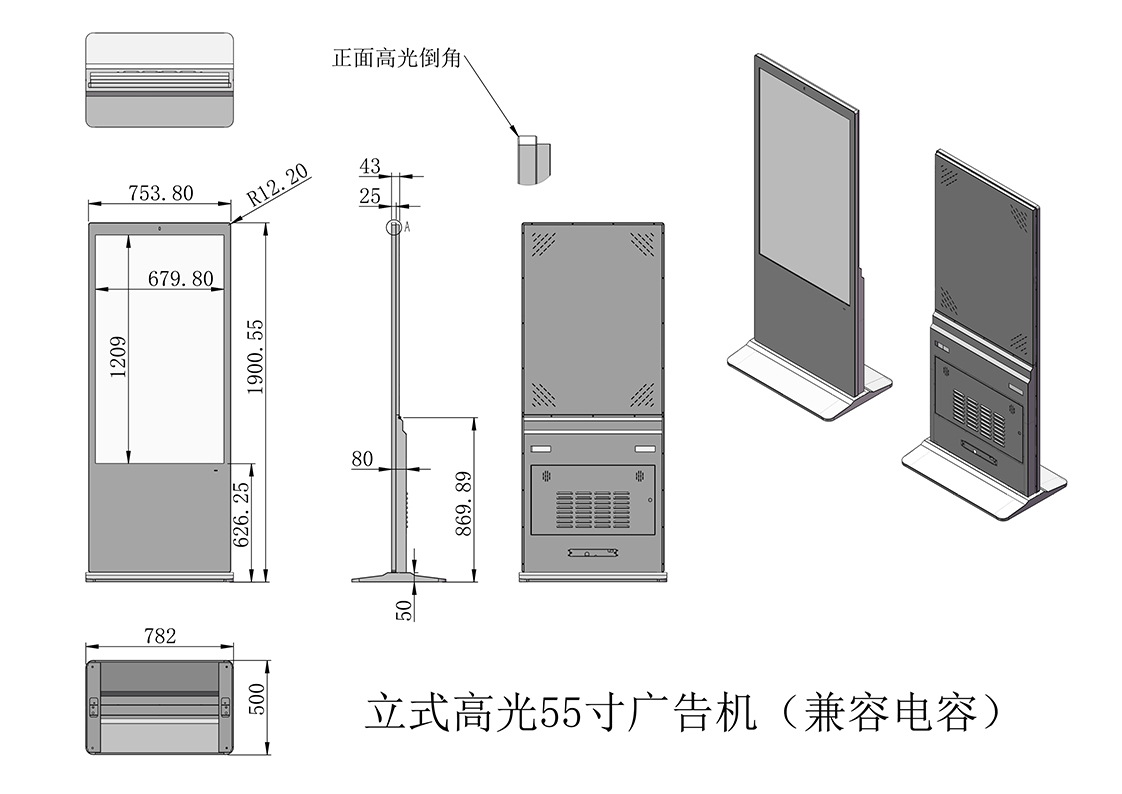 正面高光倒角

753.80
R12.20
679.80
1209
1900.55
626.25

43
25
A
80
869.89
50

782
500

立式高光55寸广告机（兼容电容）